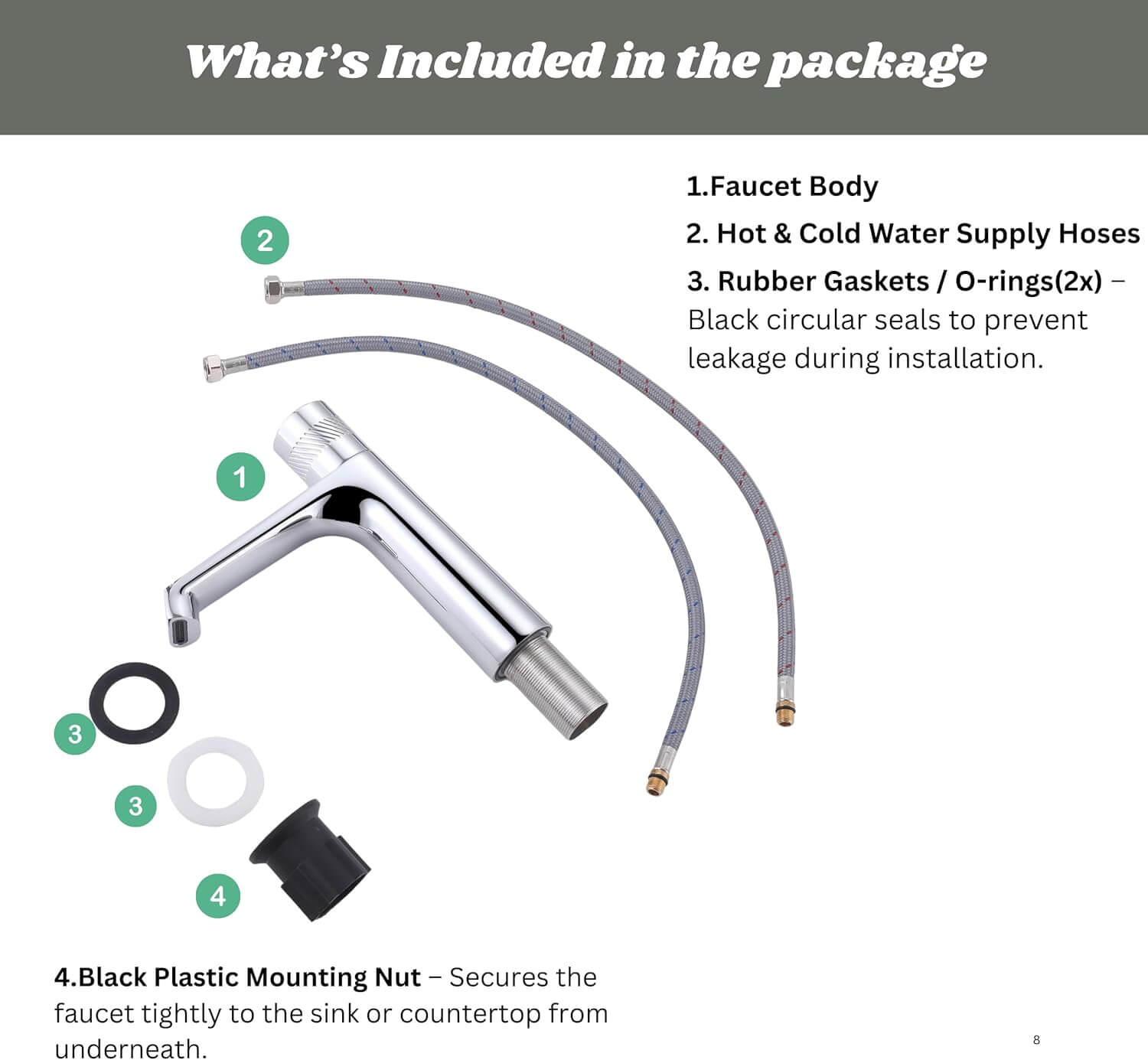 What's Included in the package

1.Faucet Body

2. Hot & Cold Water Supply Hoses

3. Rubber Gaskets / O-rings(2x) – Black circular seals to prevent leakage during installation.

2

1

3

3

4

4.Black Plastic Mounting Nut – Secures the faucet tightly to the sink or countertop from underneath.

8